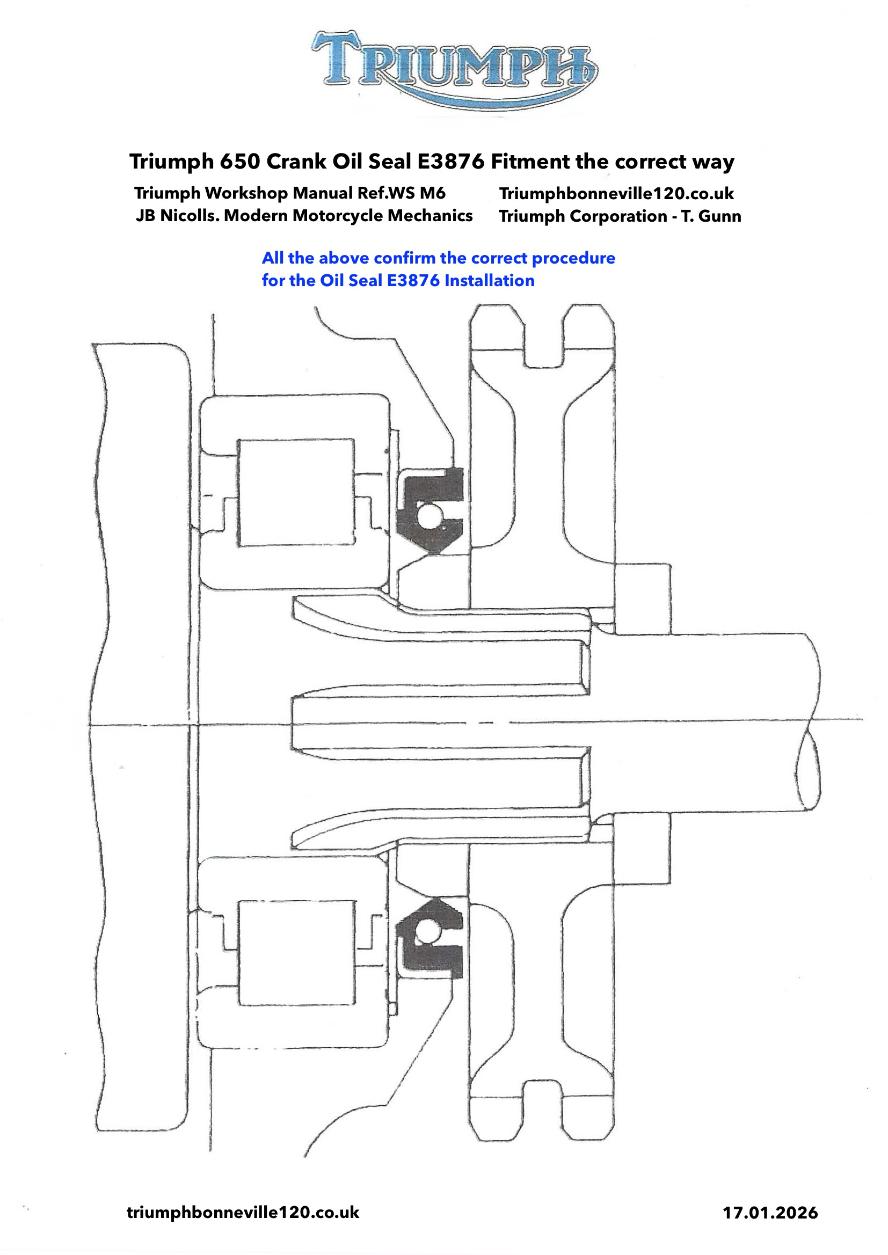 TRIUMPH

Triumph 650 Crank Oil Seal E3876 Fitment the correct way

Triumph Workshop Manual Ref.WS M6
JB Nicolls. Modern Motorcycle Mechanics

Triumphbonneville120.co.uk
Triumph Corporation - T. Gunn

All the above confirm the correct procedure for the Oil Seal E3876 Installation

triumphbonneville120.co.uk

17.01.2026