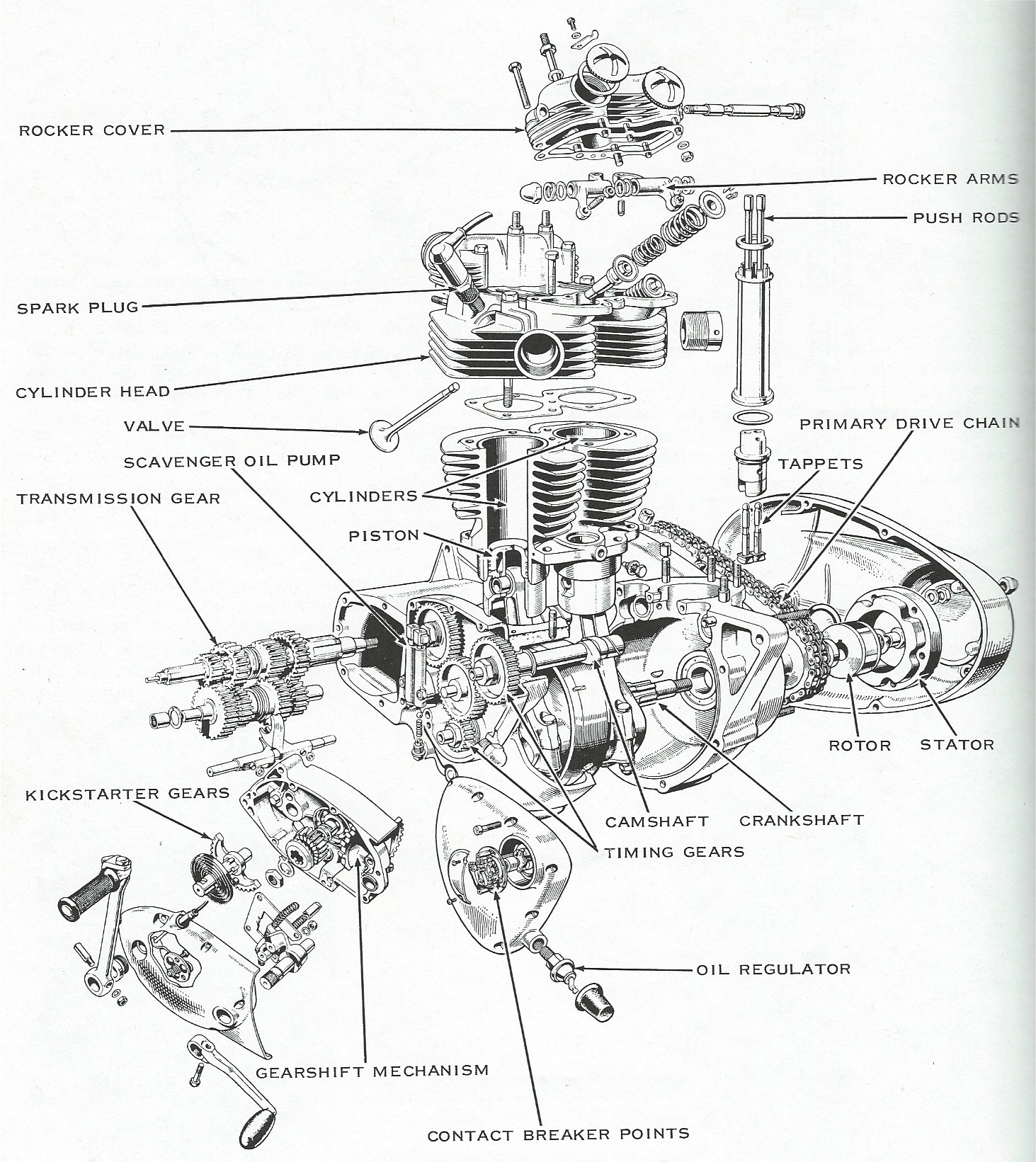 ROCKER COVER
ROCKER ARMS
PUSH RODS
SPARK PLUG
CYLINDER HEAD
VALVE
PRIMARY DRIVE CHAIN
SCAVENGER OIL PUMP
TAPPETS
TRANSMISSION GEAR
CYLINDERS
PISTON
ROTOR
STATOR
KICKSTARTER GEARS
CAMSHAFT
CRANKSHAFT
TIMING GEARS
OIL REGULATOR
GEARSHIFT MECHANISM
CONTACT BREAKER POINTS